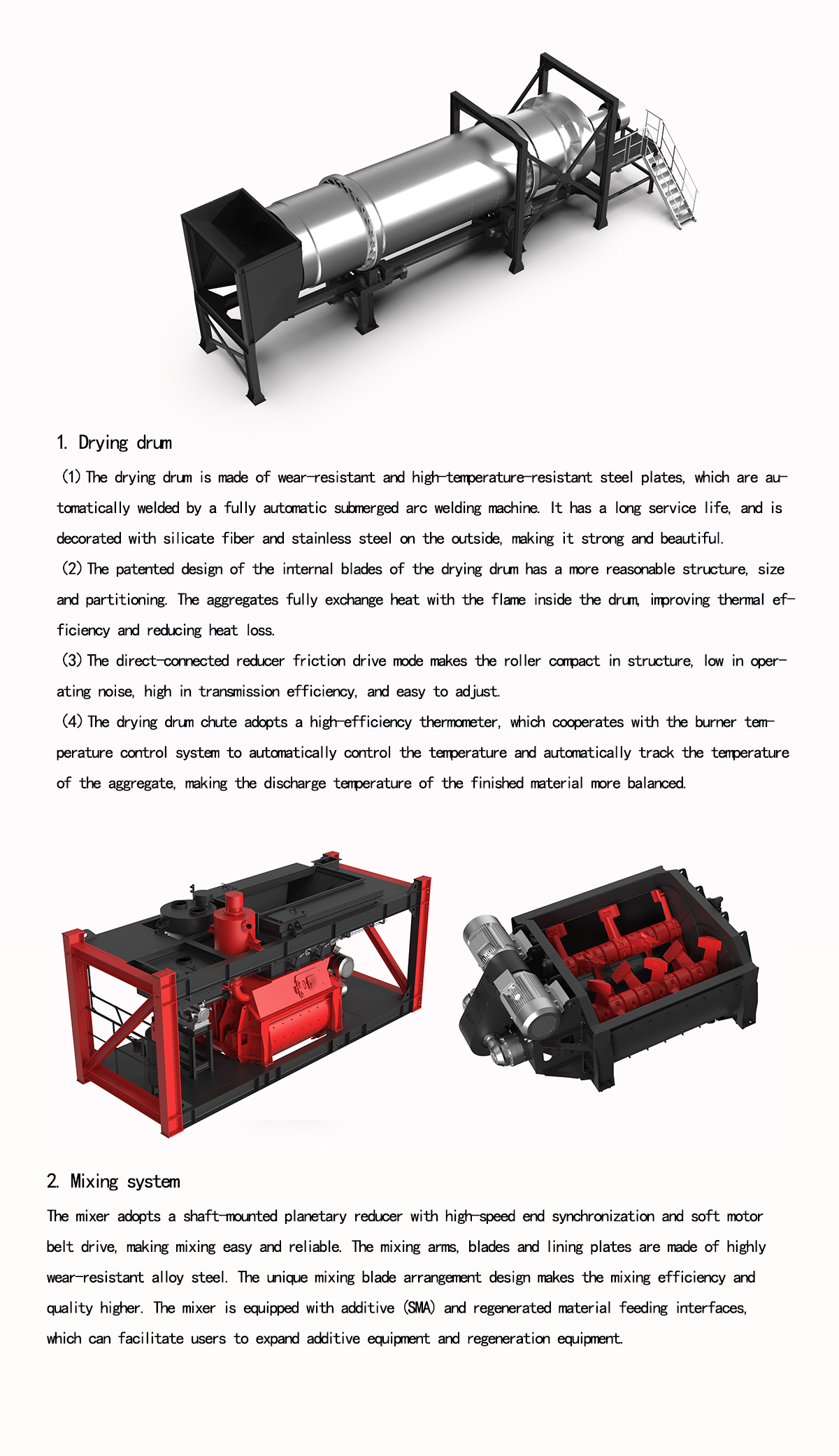 1. Drying drum

(1) The drying drum is made of wear-resistant and high-temperature-resistant steel plates, which are automatically welded by a fully automatic submerged arc welding machine. It has a long service life, and is decorated with silicate fiber and stainless steel on the outside, making it strong and beautiful.
(2) The patented design of the internal blades of the drying drum has a more reasonable structure, size and partitioning. The aggregates fully exchange heat with the flame inside the drum, improving thermal efficiency and reducing heat loss.
(3) The direct-connected reducer friction drive mode makes the roller compact in structure, low in operating noise, high in transmission efficiency, and easy to adjust.
(4) The drying drum chute adopts a high-efficiency thermometer, which cooperates with the burner temperature control system to automatically control the temperature and automatically track the temperature of the aggregate, making the discharge temperature of the finished material more balanced.

2. Mixing system

The mixer adopts a shaft-mounted planetary reducer with high-speed end synchronization and soft motor belt drive, making mixing easy and reliable. The mixing arms, blades and lining plates are made of highly wear-resistant alloy steel. The unique mixing blade arrangement design makes the mixing efficiency and quality higher. The mixer is equipped with additive (SMA) and regenerated material feeding interfaces, which can facilitate users to expand additive equipment and regeneration equipment.